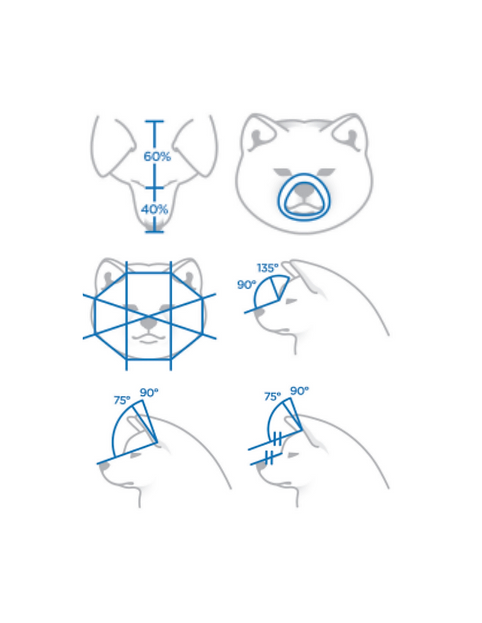 60%
40%
135°
90°
75°
90°
75°
90°